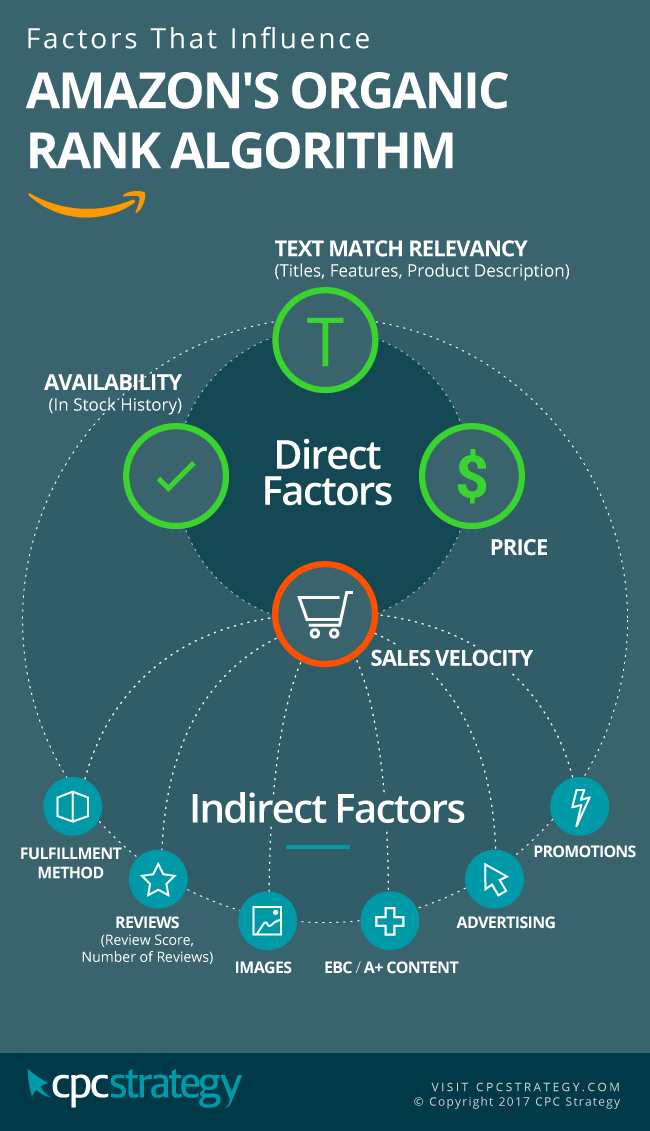 Factors That Influence

AMAZON'S ORGANIC RANK ALGORITHM

TEXT MATCH RELEVANCY
(Titles, Features, Product Description)

T

AVAILABILITY
(In Stock History)

Direct Factors

$

PRICE

SALES VELOCITY

Indirect Factors

FULFILLMENT METHOD

REVIEWS
(Review Score, Number of Reviews)

IMAGES

EBC / A+ CONTENT

ADVERTISING

PROMOTIONS

cpcstrategy

VISIT CPCSTRATEGY.COM
© Copyright 2017 CPC Strategy